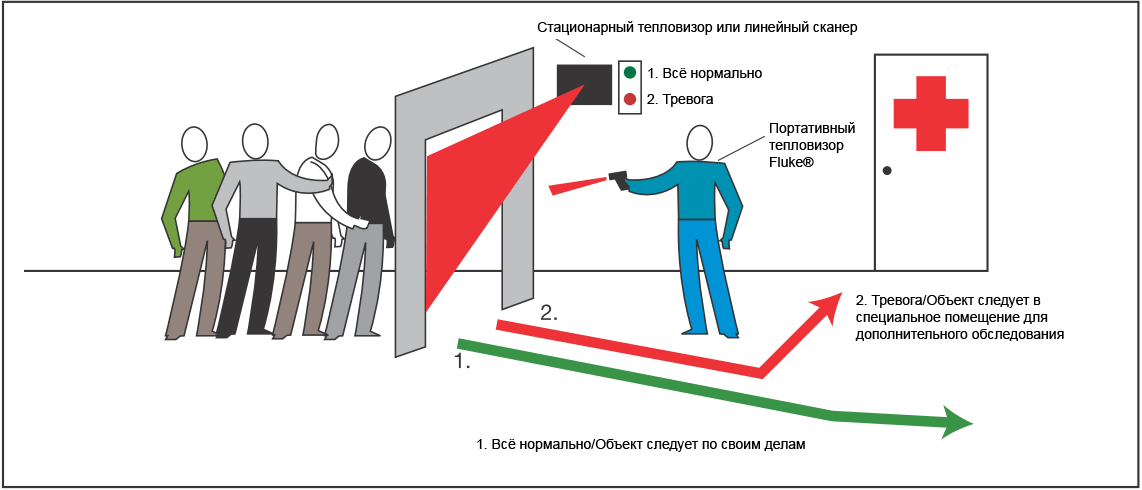 Стационарный тепловизор или линейный сканер

1. Всё нормально

2. Тревога

Портативный тепловизор Fluke®

2.

1.

2. Тревога/Объект следует в специальное помещение для дополнительного обследования

1. Всё нормально/Объект следует по своим делам