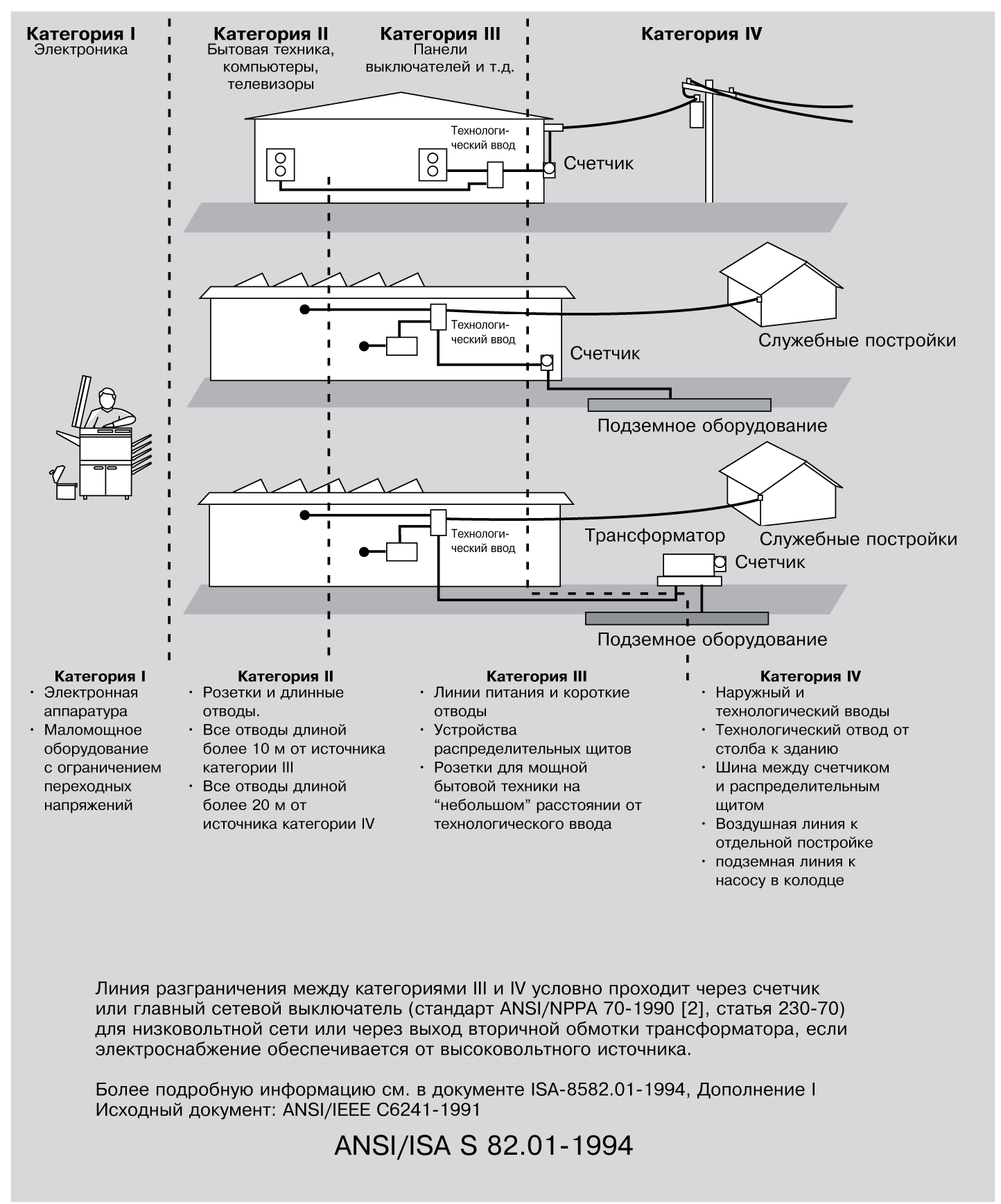 Категория I
Электроника

Категория II
Бытовая техника, компьютеры, телевизоры

Категория III
Панели выключателей и т.д.

Категория IV

Технологический ввод

Счетчик

Технологический ввод

Счетчик

Служебные постройки

Подземное оборудование

Технологический ввод

Трансформатор

Служебные постройки

Счетчик

Подземное оборудование

Категория I
· Электронная аппаратура
· Маломощное оборудование с ограничением переходных напряжений

Категория II
· Розетки и длинные отводы.
· Все отводы длиной более 10 м от источника категории III
· Все отводы длиной более 20 м от источника категории IV

Категория III
· Линии питания и короткие отводы
· Устройства распределительных щитов
· Розетки для мощной бытовой техники на “небольшом” расстоянии от технологического ввода

Категория IV
· Наружный и технологический вводы
· Технологический отвод от столба к зданию
· Шина между счетчиком и распределительным щитом
· Воздушная линия к отдельной постройке
· подземная линия к насосу в колодце

Линия разграничения между категориями III и IV условно проходит через счетчик или главный сетевой выключатель (стандарт ANSI/NPPA 70-1990 [2], статья 230-70) для низковольтной сети или через выход вторичной обмотки трансформатора, если электроснабжение обеспечивается от высоковольтного источника.

Более подробную информацию см. в документе ISA-8582.01-1994, Дополнение I
Исходный документ: ANSI/IEEE C6241-1991

ANSI/ISA S 82.01-1994